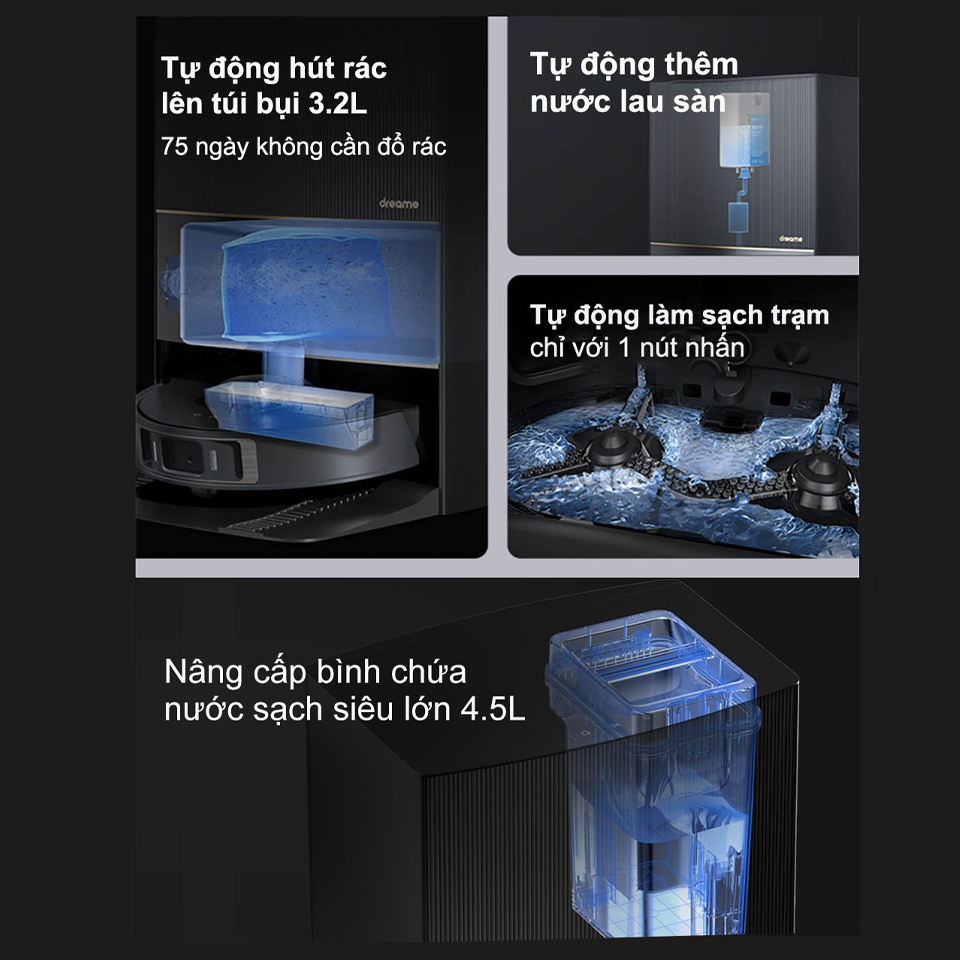 Tự động hút rác lên túi bụi 3.2L

75 ngày không cần đổ rác

dreame

Tự động thêm nước lau sàn

dreame

Tự động làm sạch trạm chỉ với 1 nút nhấn

Nâng cấp bình chứa nước sạch siêu lớn 4.5L