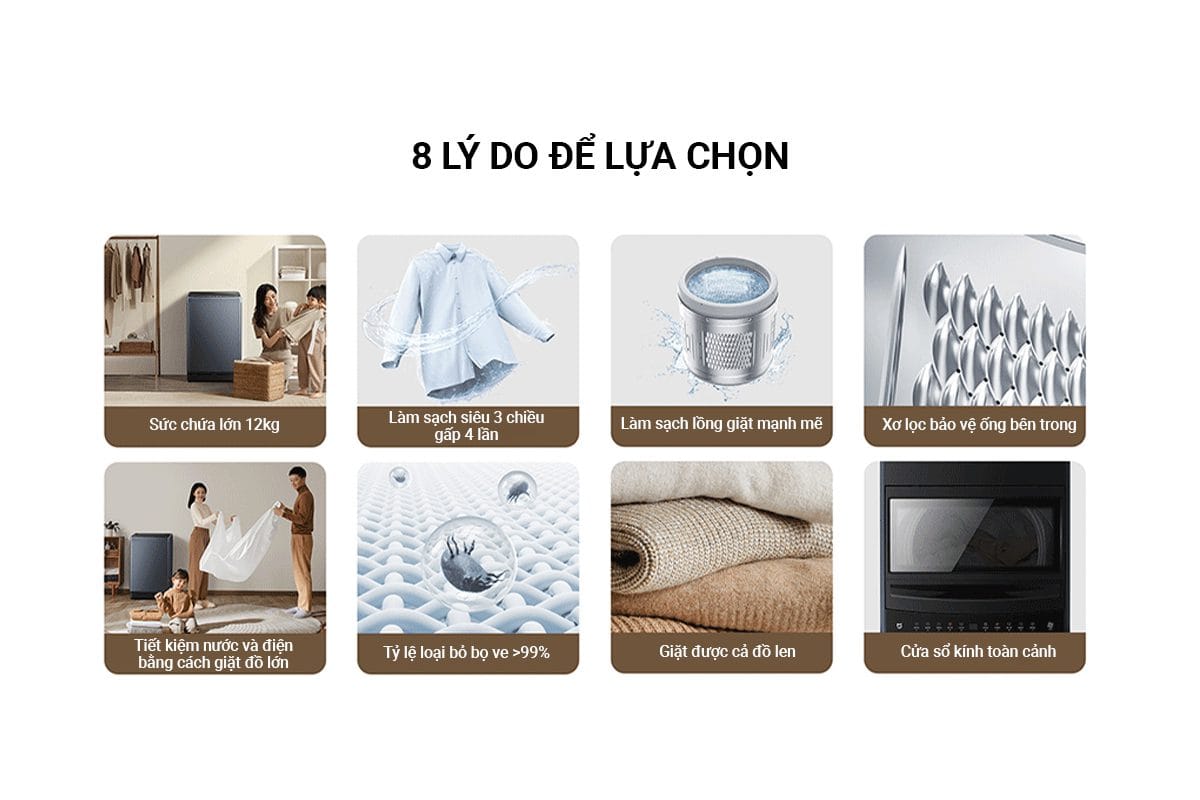 8 LÝ DO ĐỂ LỰA CHỌN

Sức chứa lớn 12kg

Làm sạch siêu 3 chiều gấp 4 lần

Làm sạch lồng giặt mạnh mẽ

Xơ lọc bảo vệ ống bên trong

Tiết kiệm nước và điện bằng cách giặt đồ lớn

Tỷ lệ loại bỏ bọ ve >99%

Giặt được cả đồ len

Cửa sổ kính toàn cảnh