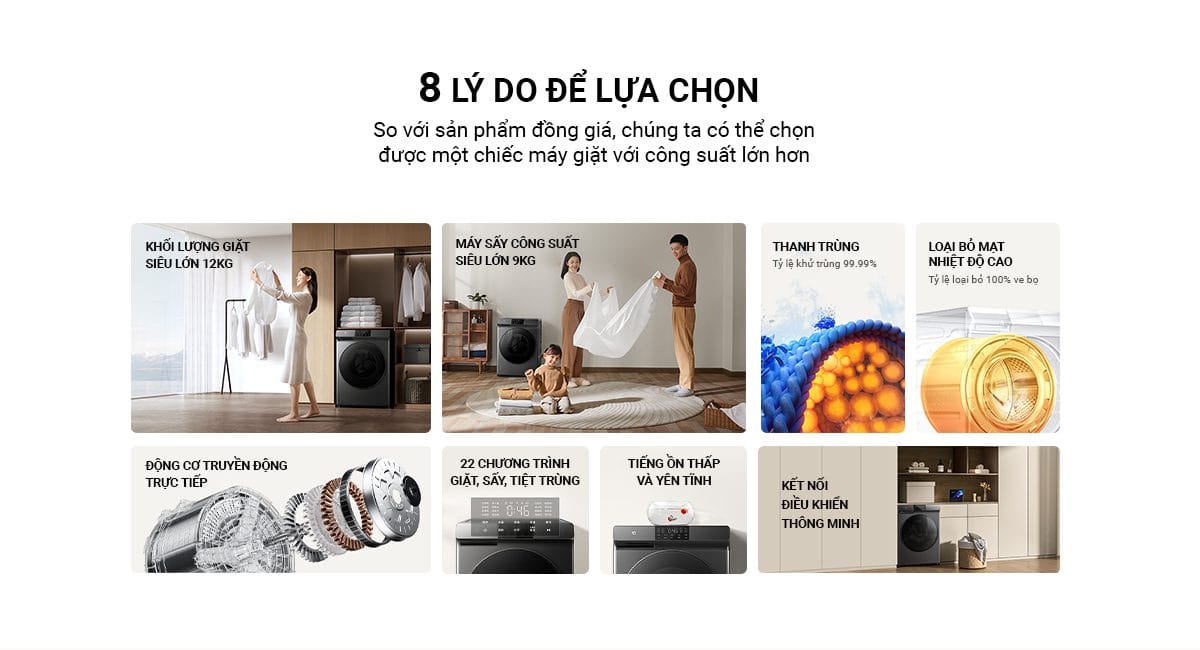 8 LÝ DO ĐỂ LỰA CHỌN

So với sản phẩm đồng giá, chúng ta có thể chọn được một chiếc máy giặt với công suất lớn hơn

KHỐI LƯỢNG GIẶT SIÊU LỚN 12KG

MÁY SẤY CÔNG SUẤT SIÊU LỚN 9KG

THANH TRÙNG
Tỷ lệ khử trùng 99.99%

LOẠI BỎ MẠT NHIỆT ĐỘ CAO
Tỷ lệ loại bỏ 100% ve bọ

ĐỘNG CƠ TRUYỀN ĐỘNG TRỰC TIẾP

22 CHƯƠNG TRÌNH GIẶT, SẤY, TIỆT TRÙNG

0:46

TIẾNG ỒN THẤP VÀ YÊN TĨNH

KẾT NỐI ĐIỀU KHIỂN THÔNG MINH